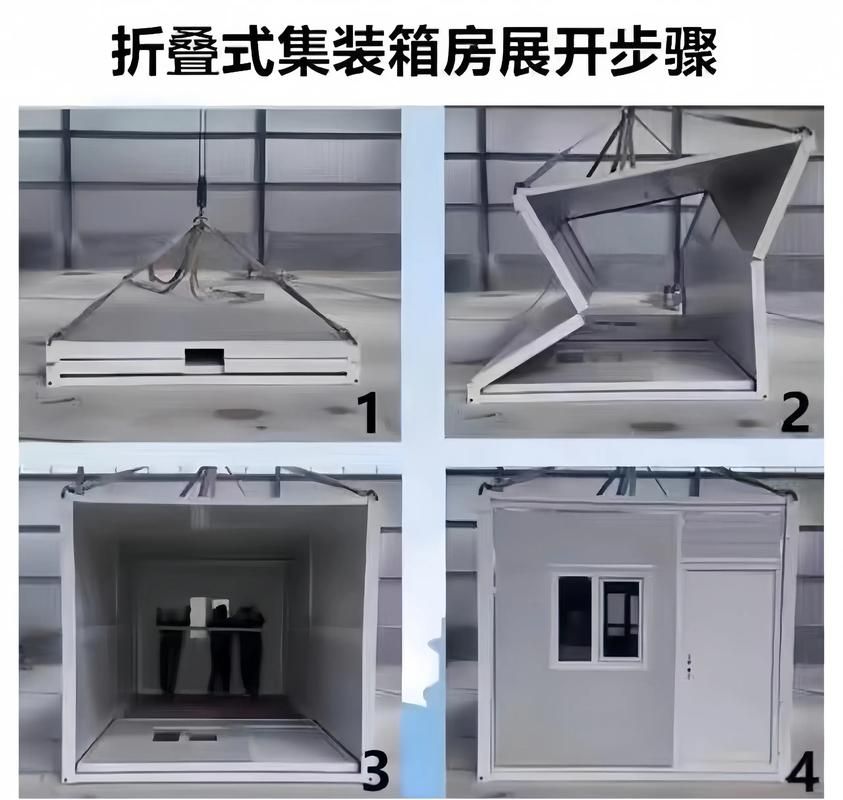 折叠式集装箱房展开步骤

1

2

3

4