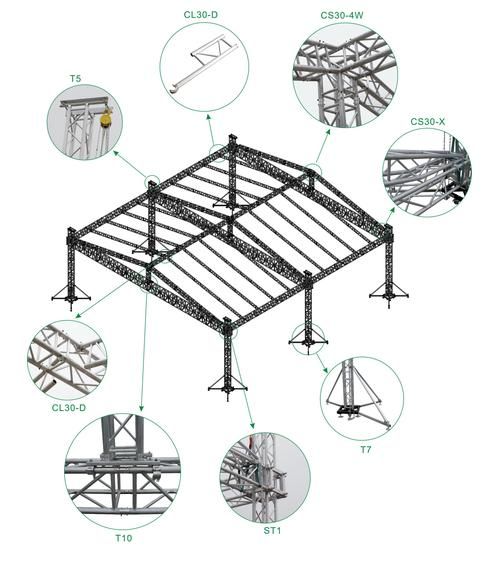 CL30-D

CS30-4W

T5

CS30-X

CL30-D

T7

T10

ST1